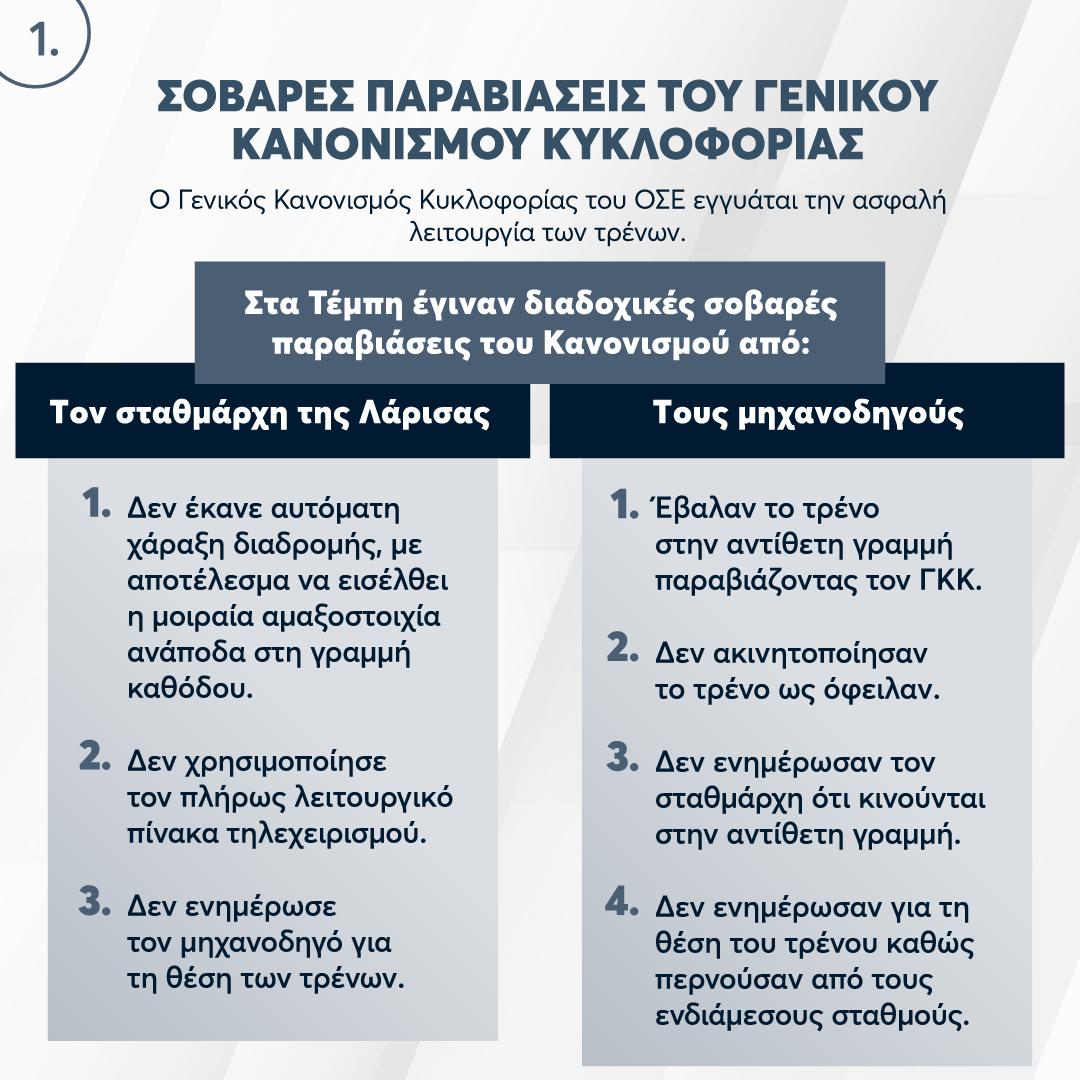 1.

ΣΟΒΑΡΕΣ ΠΑΡΑΒΙΑΣΕΙΣ ΤΟΥ ΓΕΝΙΚΟΥ ΚΑΝΟΝΙΣΜΟΥ ΚΥΚΛΟΦΟΡΙΑΣ

Ο Γενικός Κανονισμός Κυκλοφορίας του ΟΣΕ εγγυάται την ασφαλή λειτουργία των τρένων.

Στα Τέμπη έγιναν διαδοχικές σοβαρές παραβιάσεις του Κανονισμού από:

Τον σταθμάρχη της Λάρισας

1. Δεν έκανε αυτόματη χάραξη διαδρομής, με αποτέλεσμα να εισέλθει η μοιραία αμαξοστοιχία ανάποδα στη γραμμή καθόδου.

2. Δεν χρησιμοποίησε τον πλήρως λειτουργικό πίνακα τηλεχειρισμού.

3. Δεν ενημέρωσε τον μηχανοδηγό για τη θέση των τρένων.

Τους μηχανοδηγούς

1. Έβαλαν το τρένο στην αντίθετη γραμμή παραβιάζοντας τον ΓΚΚ.

2. Δεν ακινητοποίησαν το τρένο ως όφειλαν.

3. Δεν ενημέρωσαν τον σταθμάρχη ότι κινούνται στην αντίθετη γραμμή.

4. Δεν ενημέρωσαν για τη θέση του τρένου καθώς περνούσαν από τους ενδιάμεσους σταθμούς.